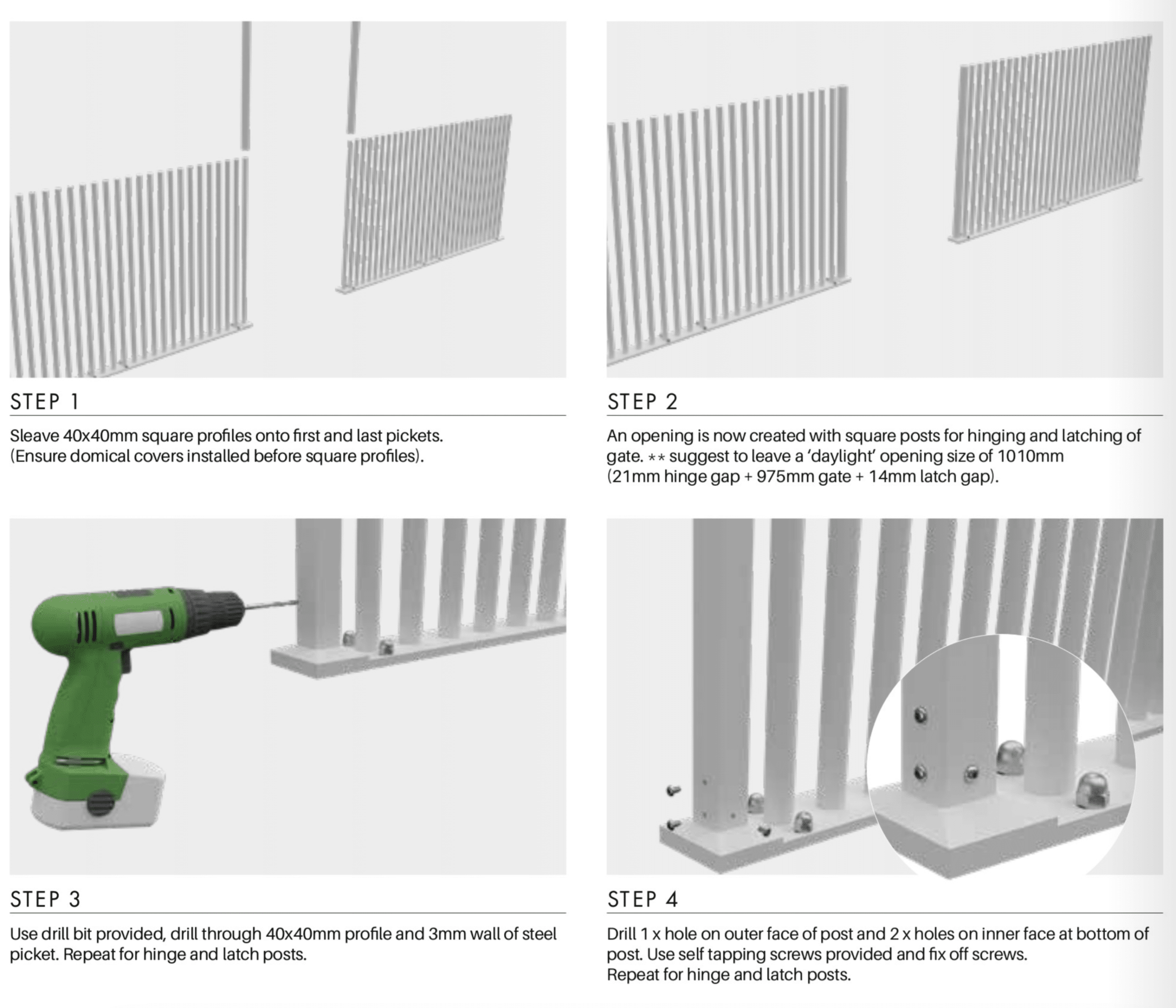 STEP 1

Sleave 40x40mm square profiles onto first and last pickets. (Ensure domical covers installed before square profiles).

STEP 2

An opening is now created with square posts for hinging and latching of gate. ** suggest to leave a 'daylight' opening size of 1010mm (21mm hinge gap + 975mm gate + 14mm latch gap).

STEP 3

Use drill bit provided, drill through 40x40mm profile and 3mm wall of steel picket. Repeat for hinge and latch posts.

STEP 4

Drill 1 x hole on outer face of post and 2 x holes on inner face at bottom of post. Use self tapping screws provided and fix off screws. Repeat for hinge and latch posts.